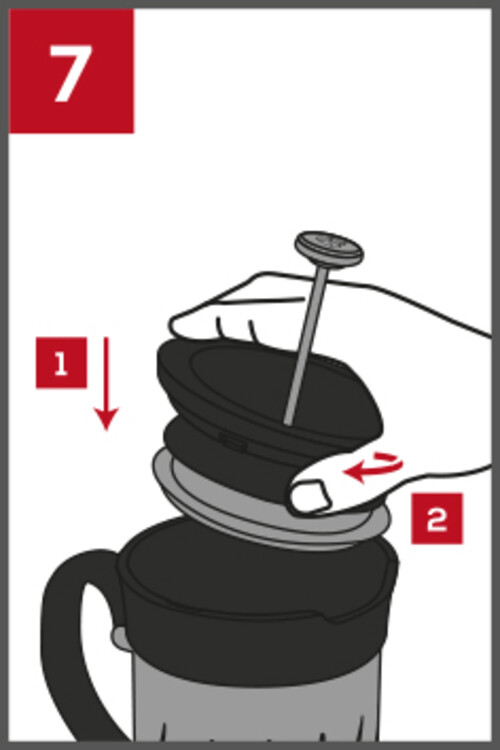 7

1

2